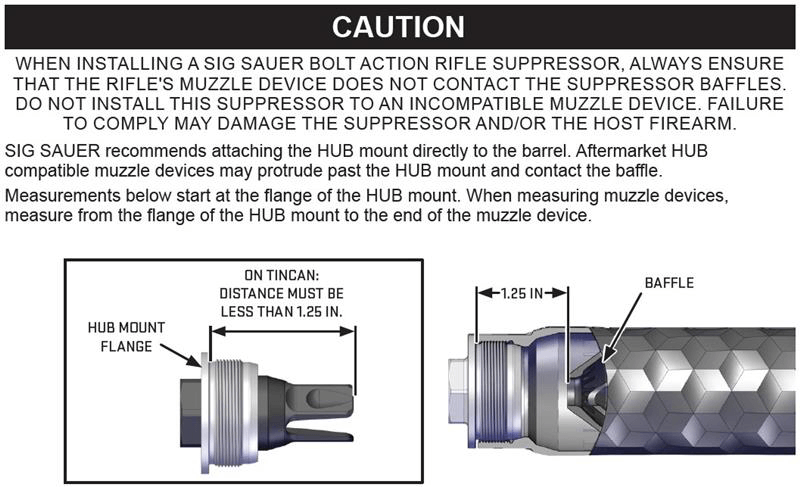 CAUTION

WHEN INSTALLING A SIG SAUER BOLT ACTION RIFLE SUPPRESSOR, ALWAYS ENSURE THAT THE RIFLE'S MUZZLE DEVICE DOES NOT CONTACT THE SUPPRESSOR BAFFLES. DO NOT INSTALL THIS SUPPRESSOR TO AN INCOMPATIBLE MUZZLE DEVICE. FAILURE TO COMPLY MAY DAMAGE THE SUPPRESSOR AND/OR THE HOST FIREARM.

SIG SAUER recommends attaching the HUB mount directly to the barrel. Aftermarket HUB compatible muzzle devices may protrude past the HUB mount and contact the baffle.

Measurements below start at the flange of the HUB mount. When measuring muzzle devices, measure from the flange of the HUB mount to the end of the muzzle device.

ON TINCAN: DISTANCE MUST BE LESS THAN 1.25 IN.

HUB MOUNT FLANGE

1.25 IN

BAFFLE